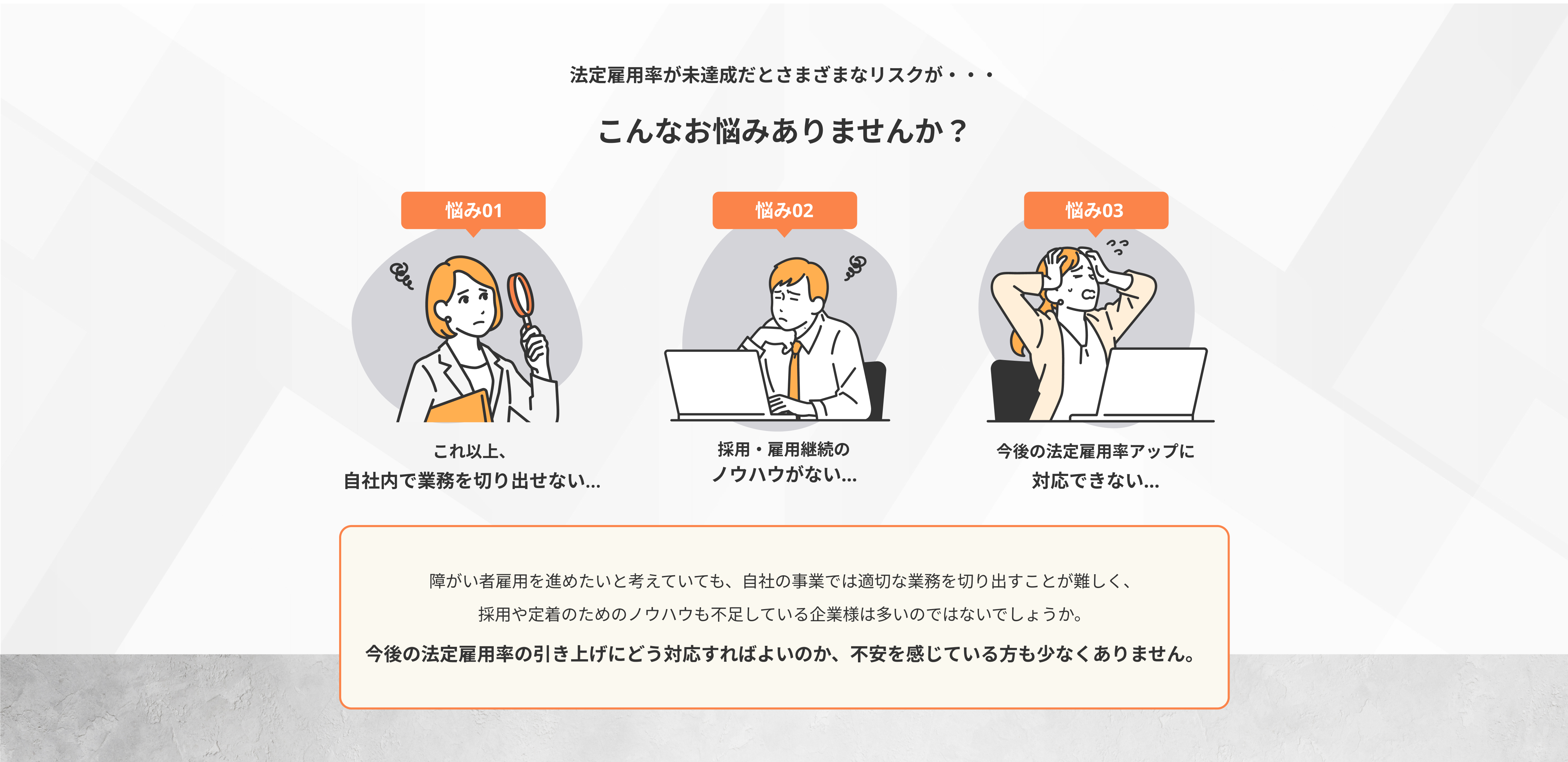 法定雇用率が未達成だとさまざまなリスクが・・・

こんなお悩みありませんか？

悩み01

これ以上、
自社内で業務を切り出せない...

悩み02

採用・雇用継続の
ノウハウがない...

悩み03

今後の法定雇用率アップに
対応できない...

障がい者雇用を進めたいと考えていても、自社の事業では適切な業務を切り出すことが難しく、
採用や定着のためのノウハウも不足している企業様は多いのではないでしょうか。

今後の法定雇用率の引き上げにどう対応すればよいのか、不安を感じている方も少なくありません。